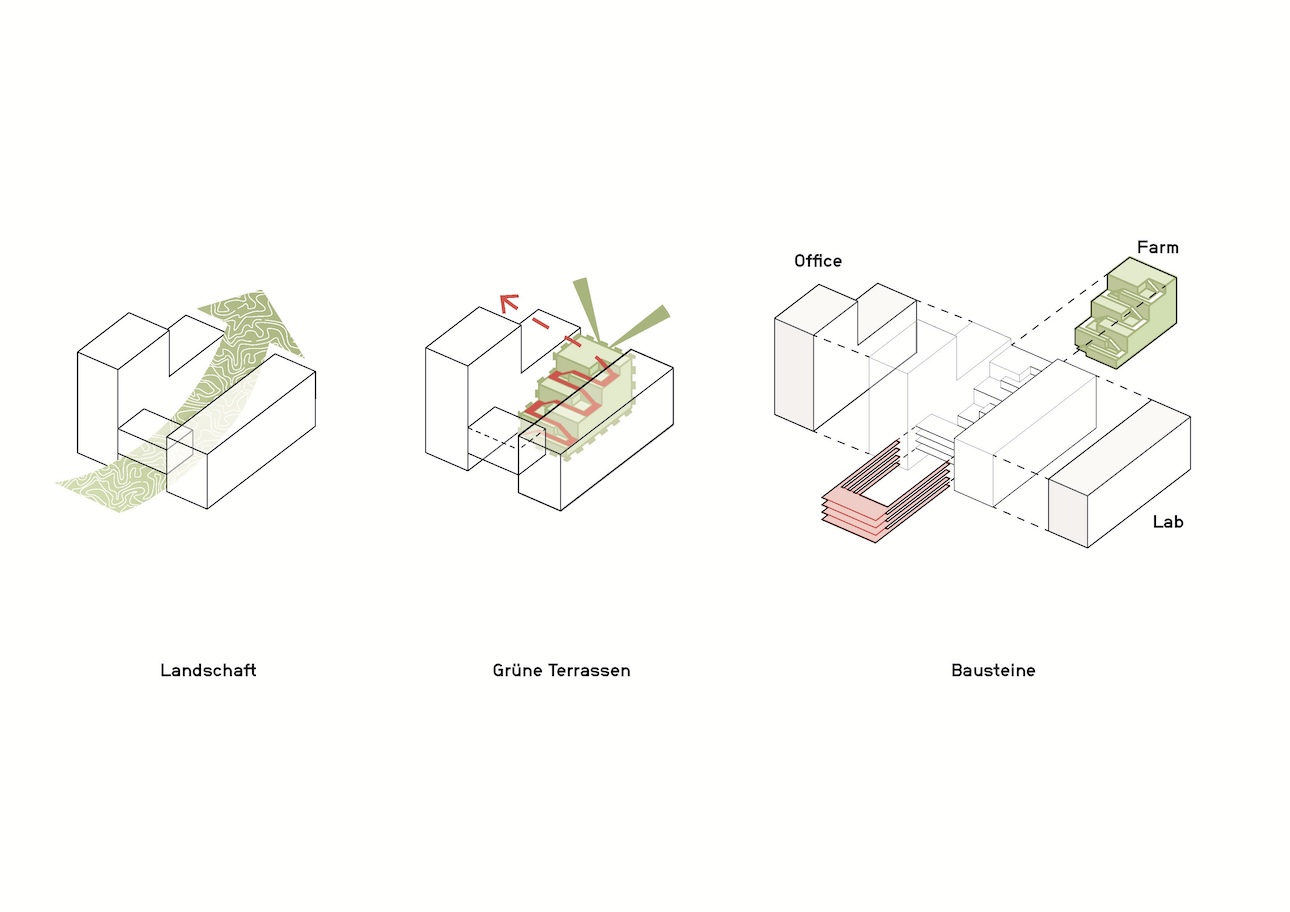 Office

Farm

Lab

Landschaft

Grüne Terrassen

Bausteine