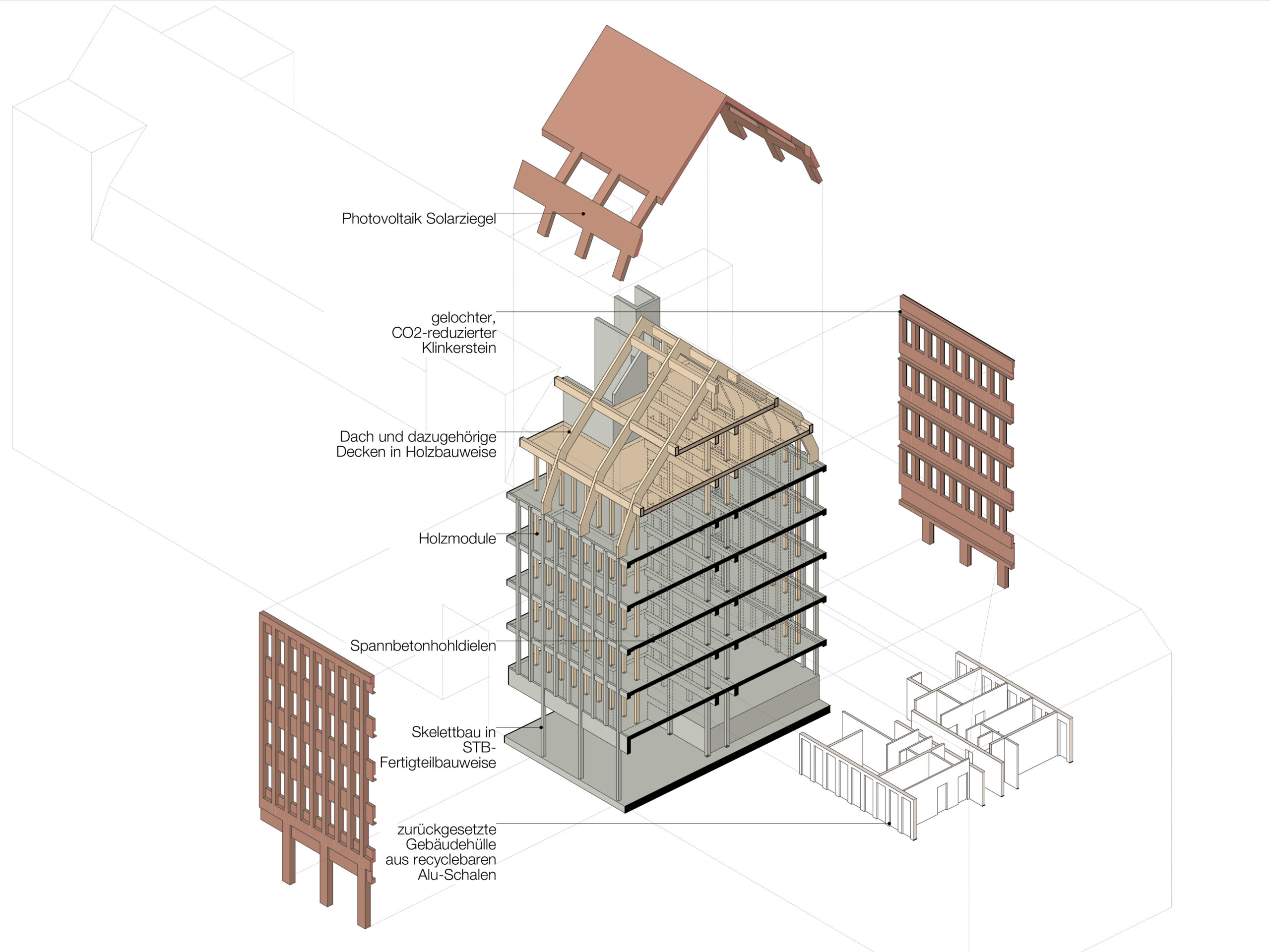 Photovoltaik Solarziegel

gelochter, CO2-reduzierter Klinkerstein

Dach und dazugehörige Decken in Holzbauweise

Holzmodule

Spannbetonhohldielen

Skelettbau in STB-Fertigteilbauweise

zurückgesetzte Gebäudehülle aus recyclebaren Alu-Schalen